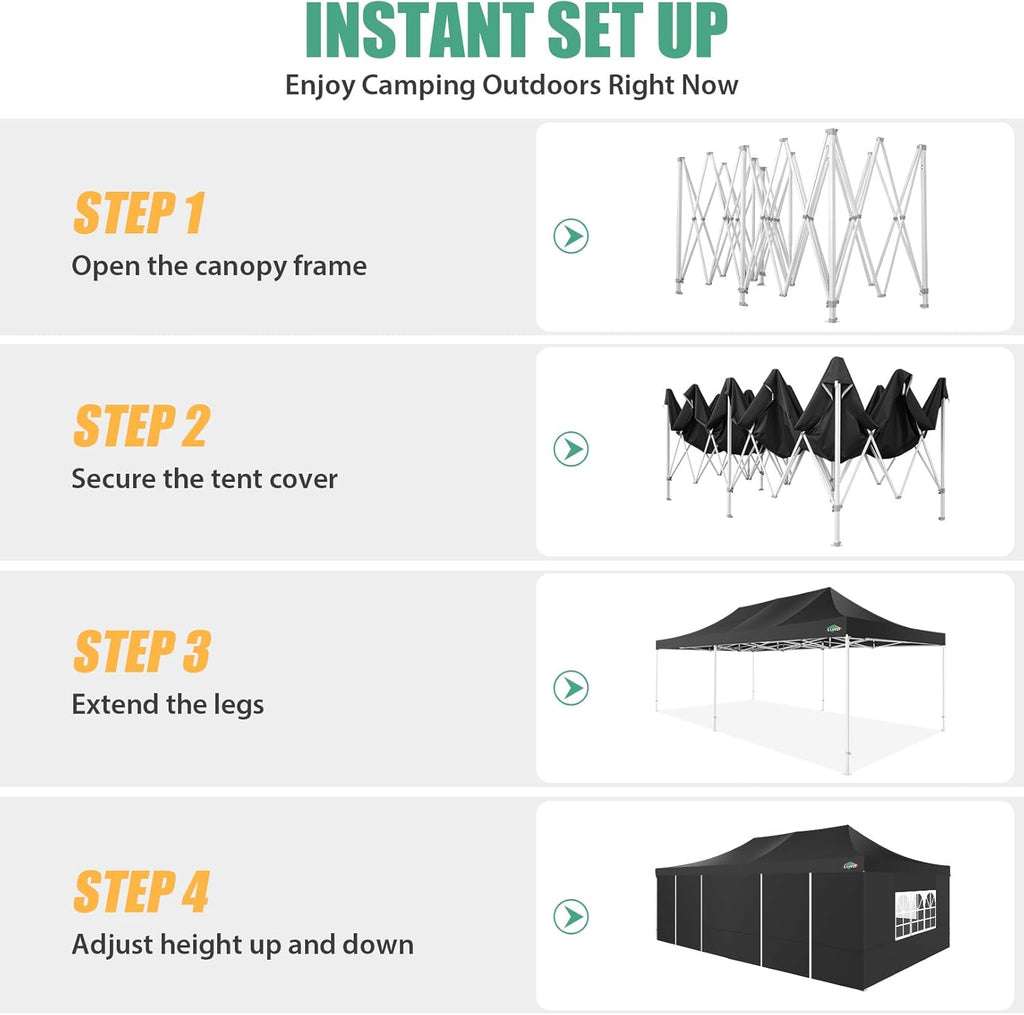 INSTANT SET UP
Enjoy Camping Outdoors Right Now

STEP 1
Open the canopy frame

STEP 2
Secure the tent cover

STEP 3
Extend the legs

STEP 4
Adjust height up and down